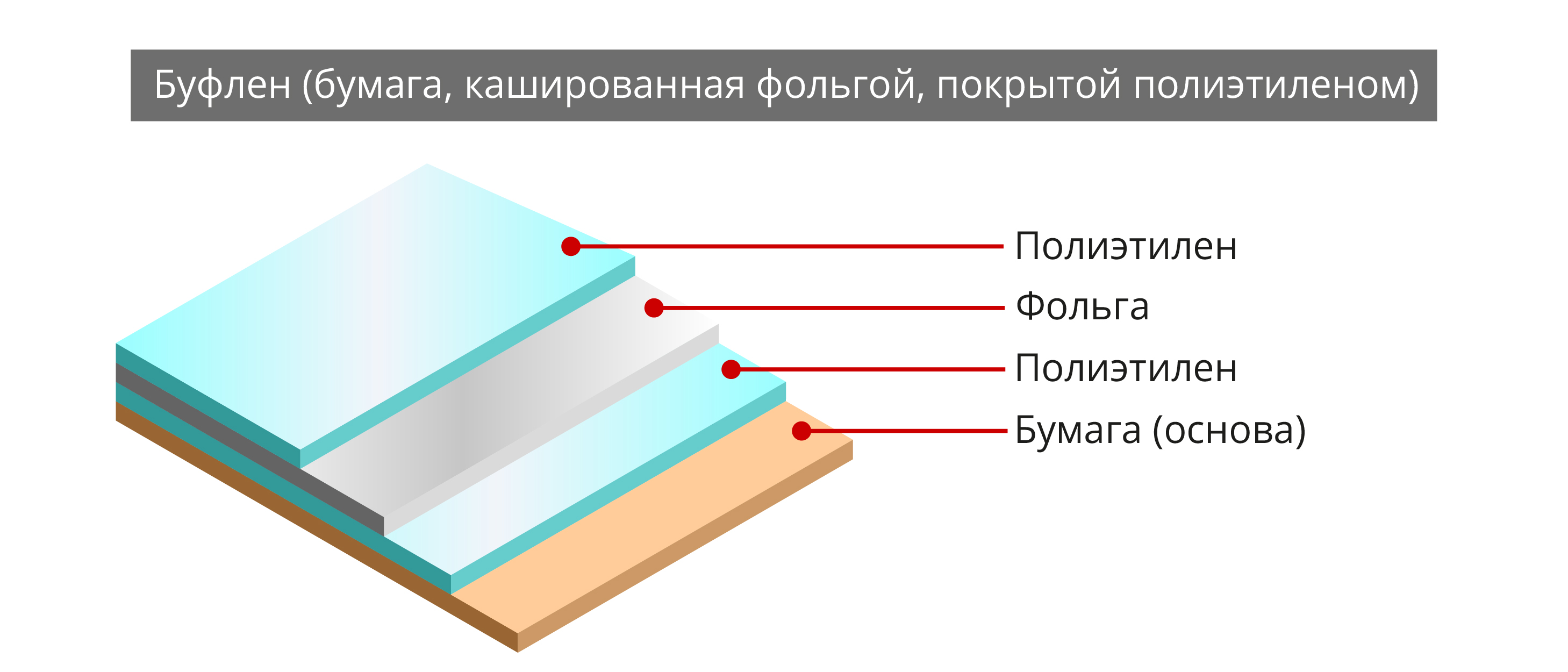 Буфлен (бумага, кашированная фольгой, покрытой полиэтиленом)

Полиэтилен

Фольга

Полиэтилен

Бумага (основа)